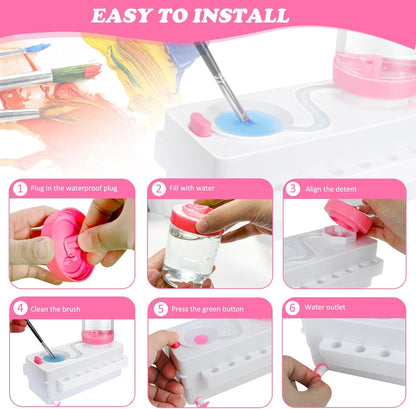 EASY TO INSTALL

1 Plug in the waterproof plug

2 Fill with water

3 Align the detent

4 Clean the brush

5 Press the green button

6 Water outlet