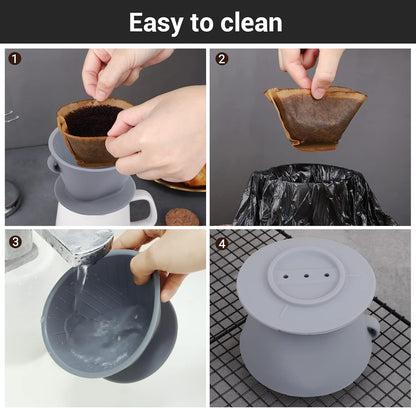 Easy to clean

1

2

3

4