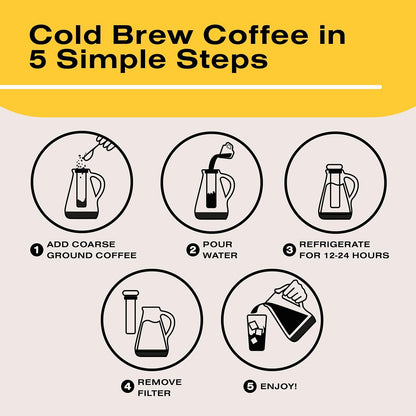 Cold Brew Coffee in 5 Simple Steps

1 ADD COARSE GROUND COFFEE

2 POUR WATER

3 REFRIGERATE FOR 12-24 HOURS

4 REMOVE FILTER

5 ENJOY!