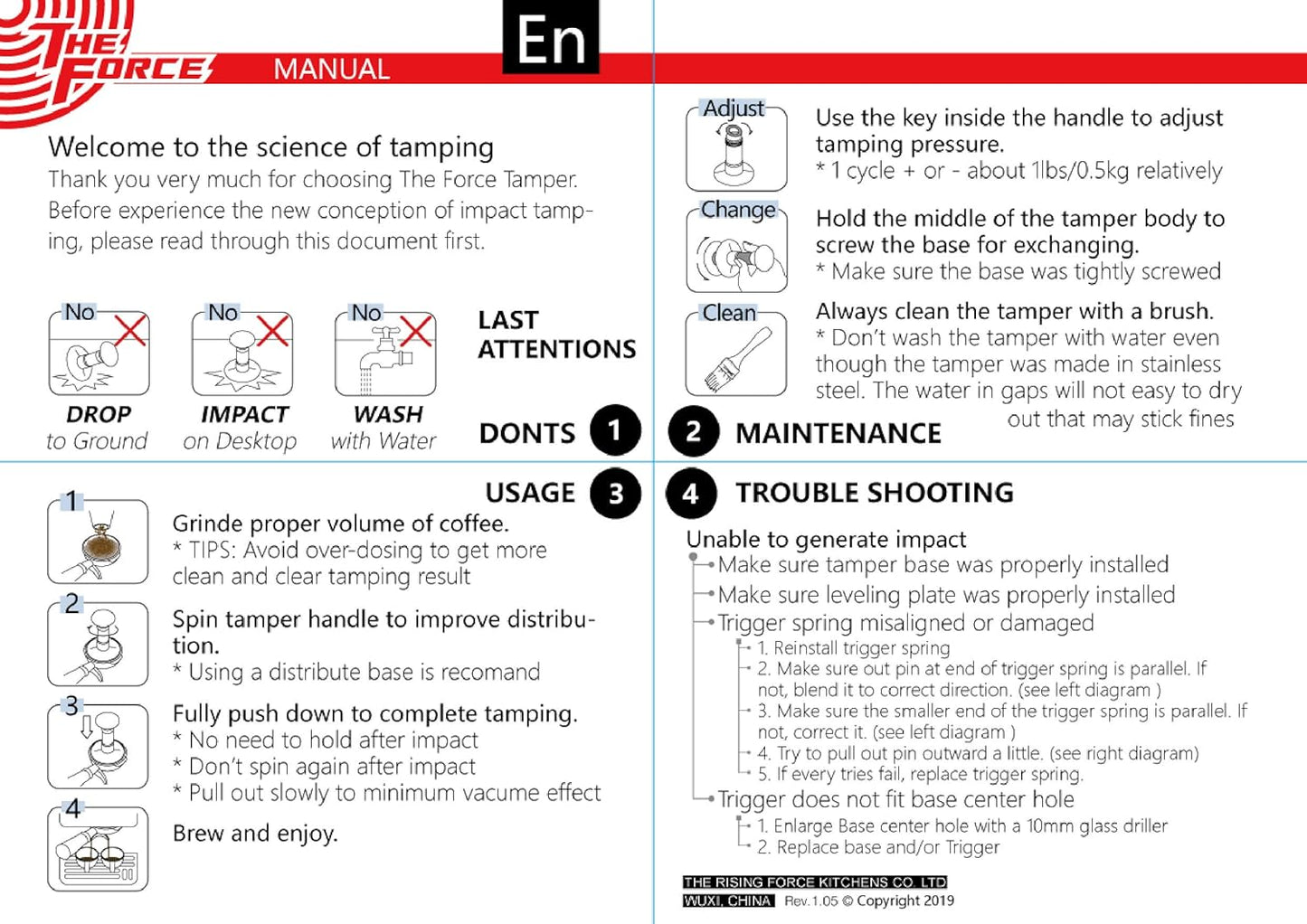 THE FORCE MANUAL

En

Welcome to the science of tamping

Thank you very much for choosing The Force Tamper. Before experience the new conception of impact tamping, please read through this document first.

No
DROP
to Ground

No
IMPACT
on Desktop

No
WASH
with Water

LAST ATTENTIONS

DONTS 1

Adjust
Use the key inside the handle to adjust tamping pressure.
* 1 cycle + or - about 1lbs/0.5kg relatively

Change
Hold the middle of the tamper body to screw the base for exchanging.
* Make sure the base was tightly screwed

Clean
Always clean the tamper with a brush.
* Don't wash the tamper with water even though the tamper was made in stainless steel. The water in gaps will not easy to dry out that may stick fines

2 MAINTENANCE

USAGE 3

1
Grinde proper volume of coffee.
* TIPS: Avoid over-dosing to get more clean and clear tamping result

2
Spin tamper handle to improve distribution.
* Using a distribute base is recomand

3
Fully push down to complete tamping.
* No need to hold after impact
* Don't spin again after impact
* Pull out slowly to minimum vacume effect

4
Brew and enjoy.

4 TROUBLE SHOOTING

Unable to generate impact
Make sure tamper base was properly installed
Make sure leveling plate was properly installed
Trigger spring misaligned or damaged
1. Reinstall trigger spring
2. Make sure out pin at end of trigger spring is parallel. If not, blend it to correct direction. (see left diagram )
3. Make sure the smaller end of the trigger spring is parallel. If not, correct it. (see left diagram )
4. Try to pull out pin outward a little. (see right diagram)
5. If every tries fail, replace trigger spring.
Trigger does not fit base center hole
1. Enlarge Base center hole with a 10mm glass driller
2. Replace base and/or Trigger

THE RISING FORCE KITCHENS CO. LTD
WUXI, CHINA Rev.1.05 © Copyright 2019