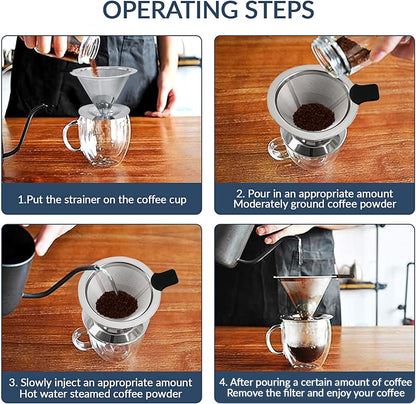 OPERATING STEPS

1.Put the strainer on the coffee cup

2. Pour in an appropriate amount Moderately ground coffee powder

3. Slowly inject an appropriate amount Hot water steamed coffee powder

4. After pouring a certain amount of coffee Remove the filter and enjoy your coffee