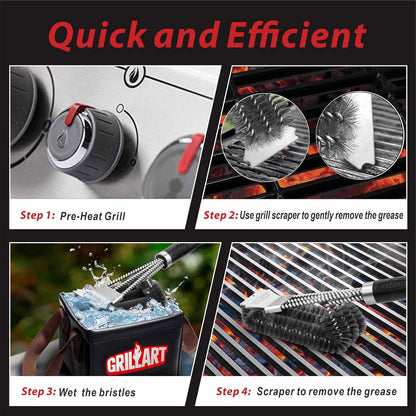 Quick and Efficient

Step 1: Pre-Heat Grill

Step 2: Use grill scraper to gently remove the grease

GRILLART

Step 3: Wet the bristles

Step 4: Scraper to remove the grease