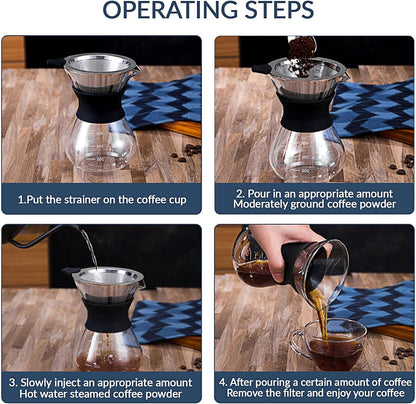 OPERATING STEPS

1.Put the strainer on the coffee cup

2. Pour in an appropriate amount Moderately ground coffee powder

3. Slowly inject an appropriate amount Hot water steamed coffee powder

4. After pouring a certain amount of coffee Remove the filter and enjoy your coffee