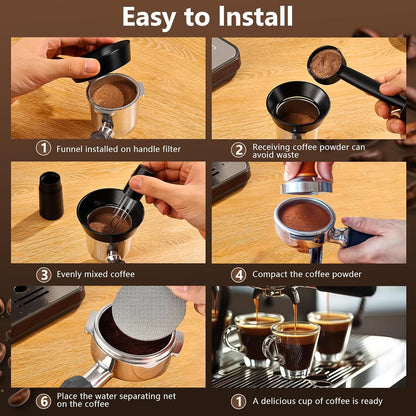 Easy to Install

1 Funnel installed on handle filter

2 Receiving coffee powder can avoid waste

3 Evenly mixed coffee

4 Compact the coffee powder

6 Place the water separating net on the coffee

1 A delicious cup of coffee is ready