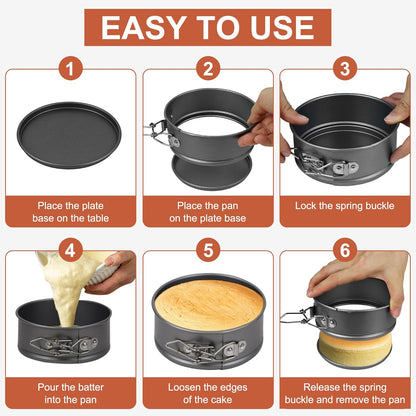 EASY TO USE

1

Place the plate base on the table

2

Place the pan on the plate base

3

Lock the spring buckle

4

Pour the batter into the pan

5

Loosen the edges of the cake

6

Release the spring buckle and remove the pan