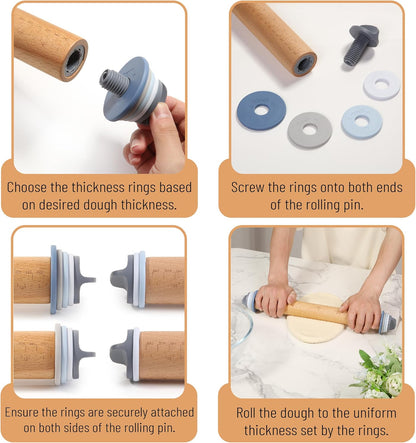 Choose the thickness rings based on desired dough thickness.

Screw the rings onto both ends of the rolling pin.

Ensure the rings are securely attached on both sides of the rolling pin.

Roll the dough to the uniform thickness set by the rings.