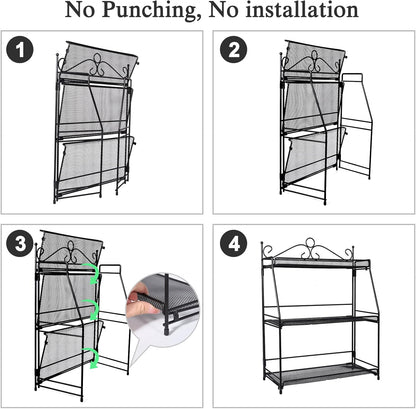 No Punching, No installation

1

2

3

4