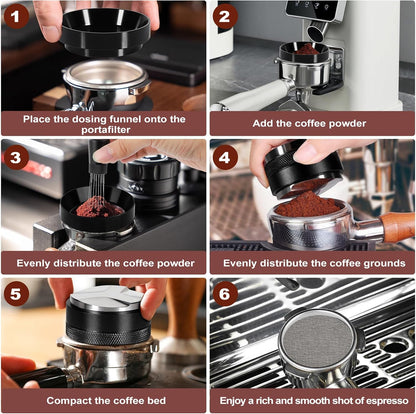 1
Place the dosing funnel onto the portafilter

2
Add the coffee powder

3
Evenly distribute the coffee powder

4
Evenly distribute the coffee grounds

5
Compact the coffee bed

6
Enjoy a rich and smooth shot of espresso