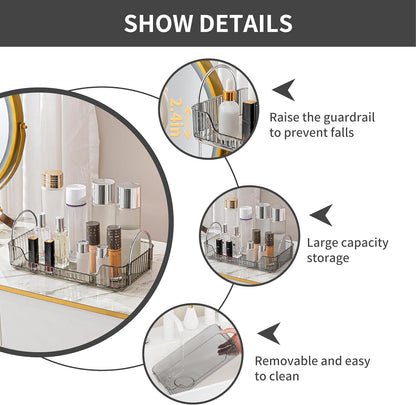 SHOW DETAILS

2.4in

Raise the guardrail to prevent falls

Large capacity storage

Removable and easy to clean