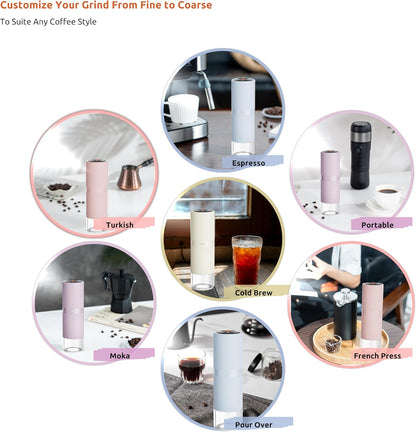 Customize Your Grind From Fine to Coarse

To Suite Any Coffee Style

Espresso

Turkish

Portable

Cold Brew

Moka

French Press

Pour Over