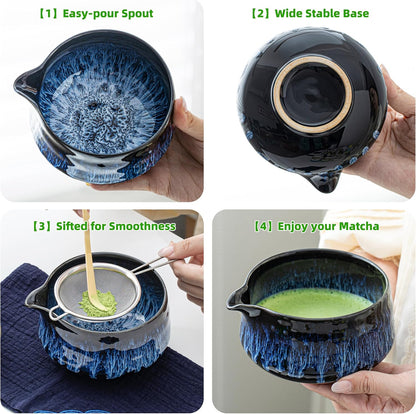 【1】Easy-pour Spout

【2】Wide Stable Base

【3】Sifted for Smoothness

【4】Enjoy your Matcha